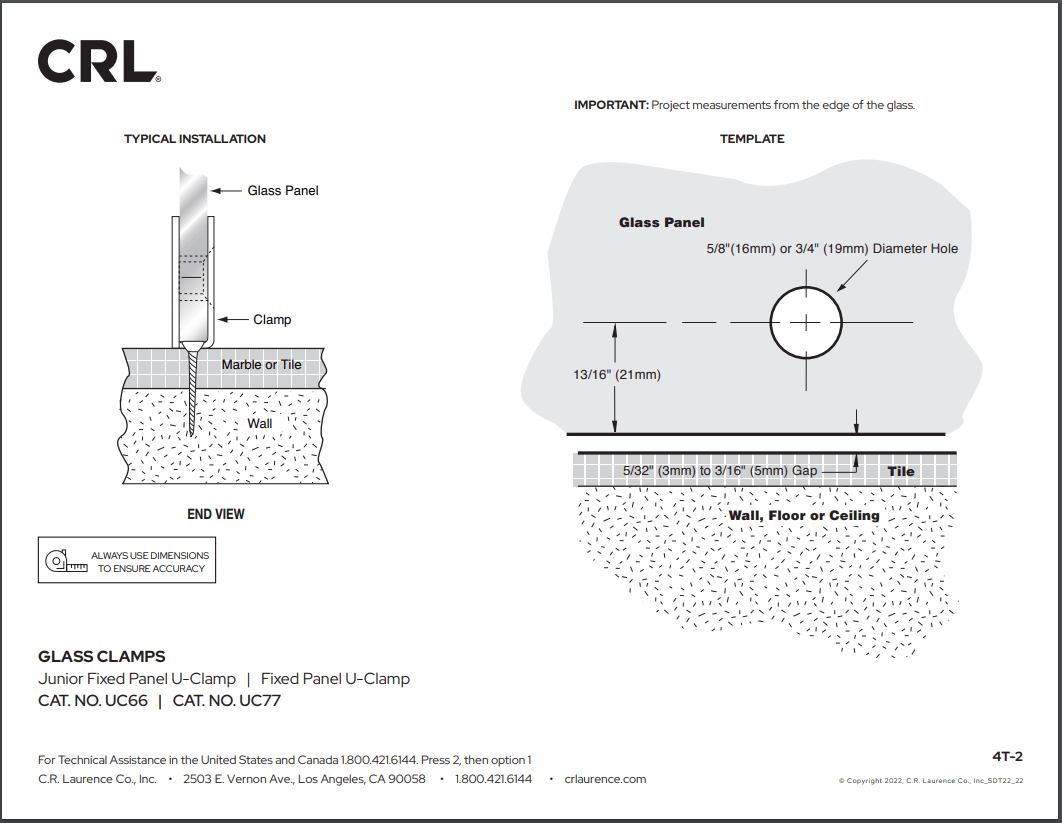 CRL®

IMPORTANT: Project measurements from the edge of the glass.

TYPICAL INSTALLATION

Glass Panel

Clamp

Marble or Tile

Wall

END VIEW

ALWAYS USE DIMENSIONS TO ENSURE ACCURACY

TEMPLATE

Glass Panel

5/8"(16mm) or 3/4" (19mm) Diameter Hole

13/16" (21mm)

5/32" (3mm) to 3/16" (5mm) Gap

Tile

Wall, Floor or Ceiling

GLASS CLAMPS
Junior Fixed Panel U-Clamp | Fixed Panel U-Clamp
CAT. NO. UC66 | CAT. NO. UC77

For Technical Assistance in the United States and Canada 1.800.421.6144. Press 2, then option 1
C.R. Laurence Co., Inc. • 2503 E. Vernon Ave., Los Angeles, CA 90058 • 1.800.421.6144 • crlaurence.com

4T-2

© Copyright 2022, C.R. Laurence Co., Inc_SDT22_22